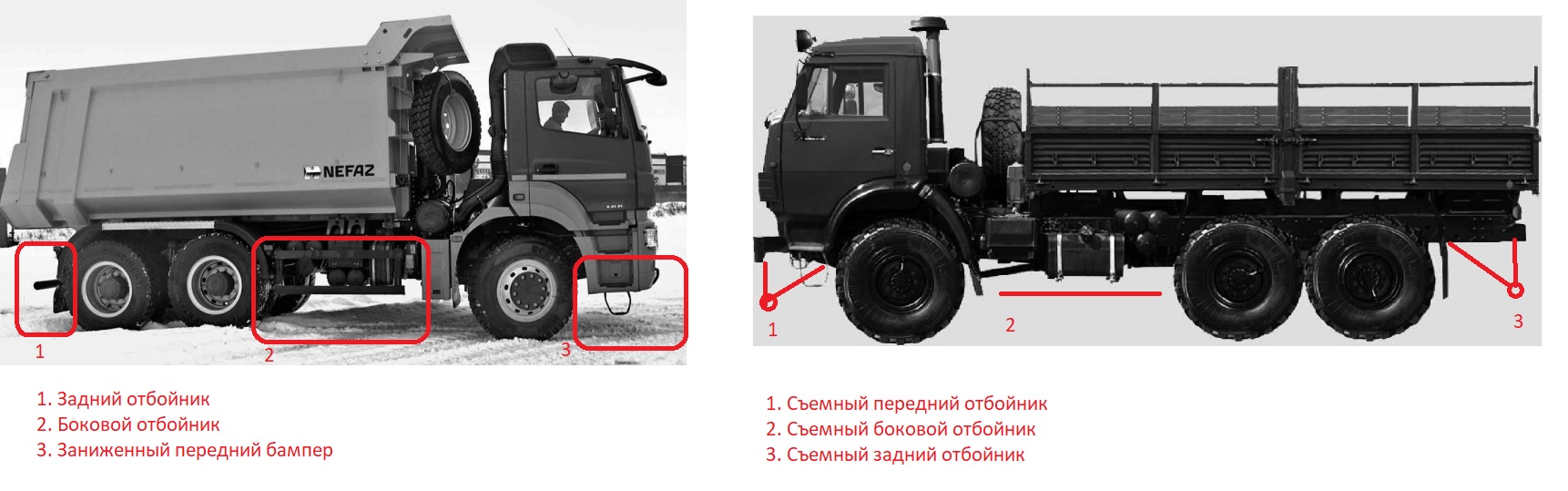 NEFAZ

1

2

3

1. Задний отбойник
2. Боковой отбойник
3. Заниженный передний бампер

1

2

3

1. Съемный передний отбойник
2. Съемный боковой отбойник
3. Съемный задний отбойник